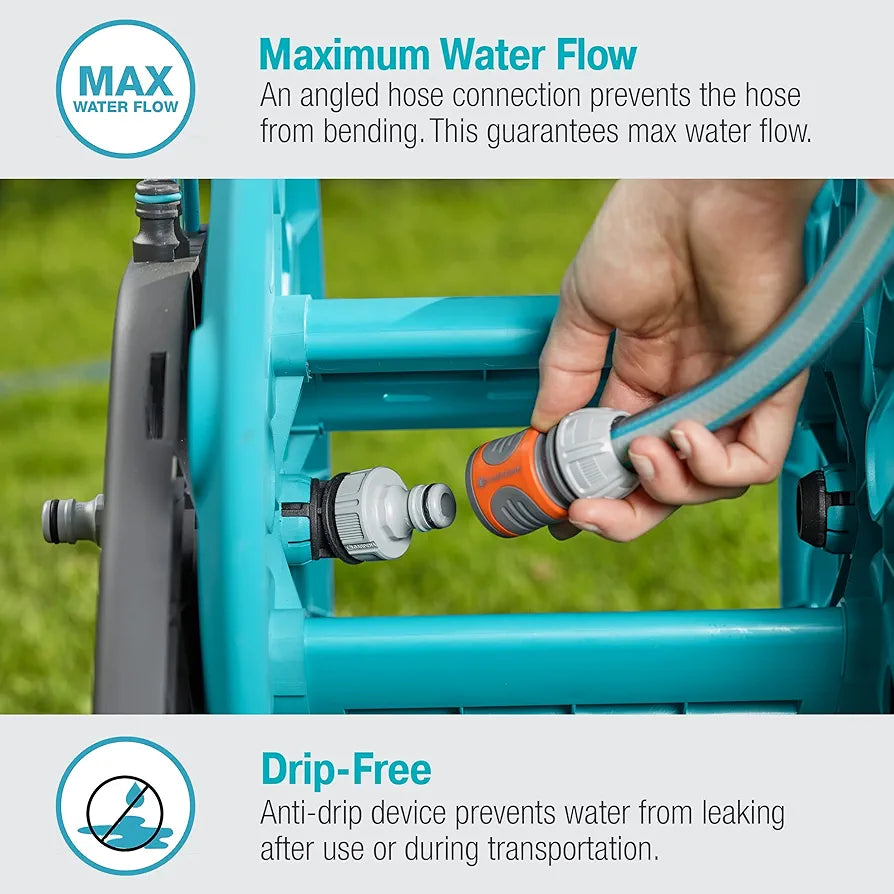 MAX
WATER FLOW

Maximum Water Flow
An angled hose connection prevents the hose from bending. This guarantees max water flow.

Drip-Free
Anti-drip device prevents water from leaking after use or during transportation.